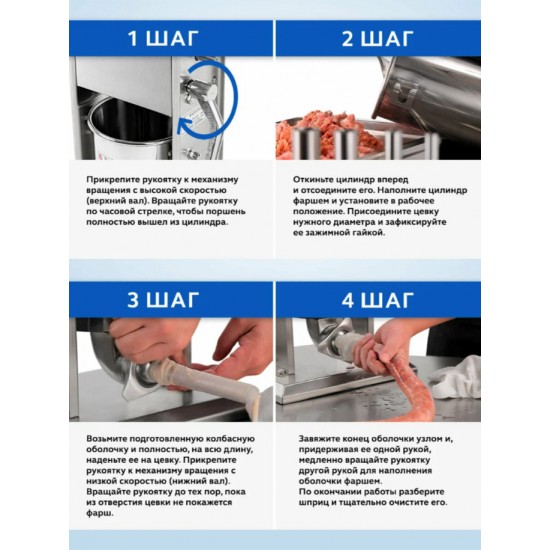 1 ШАГ

Прикрепите рукоятку к механизму вращения с высокой скоростью (верхний вал). Вращайте рукоятку по часовой стрелке, чтобы поршень полностью вышел из цилиндра.

2 ШАГ

Откиньте цилиндр вперед и отсоедините его. Наполните цилиндр фаршем и установите в рабочее положение. Присоедините цевку нужного диаметра и зафиксируйте ее зажимной гайкой.

3 ШАГ

Возьмите подготовленную колбасную оболочку и полностью, на всю длину, наденьте ее на цевку. Прикрепите рукоятку к механизму вращения с низкой скоростью (нижний вал). Вращайте рукоятку до тех пор, пока из отверстия цевки не покажется фарш.

4 ШАГ

Завяжите конец оболочки узлом и, придерживая ее одной рукой, медленно вращайте рукоятку другой рукой для наполнения оболочки фаршем.
По окончании работы разберите шприц и тщательно очистите его.