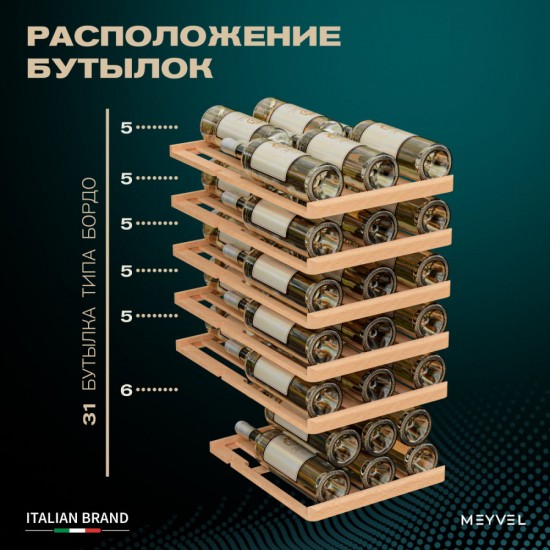 РАСПОЛОЖЕНИЕ БУТЫЛОК

31 БУТЫЛКА ТИПА БОРДО

5
5
5
5
5
6

ITALIAN BRAND

MEYVEL