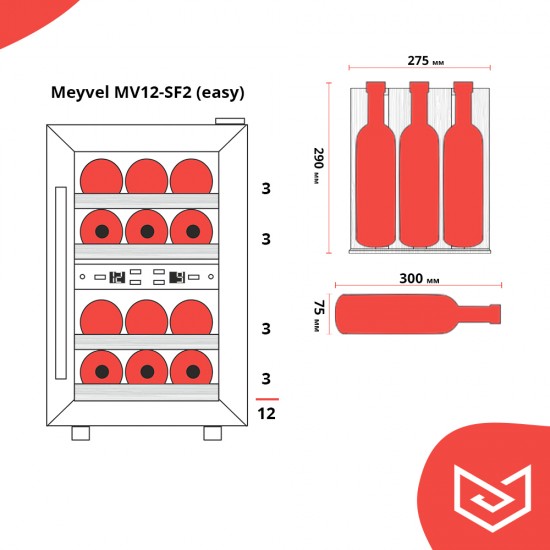 Meyvel MV12-SF2 (easy)

3
3
3
3
12

275 мм
290 мм
300 мм
75 мм