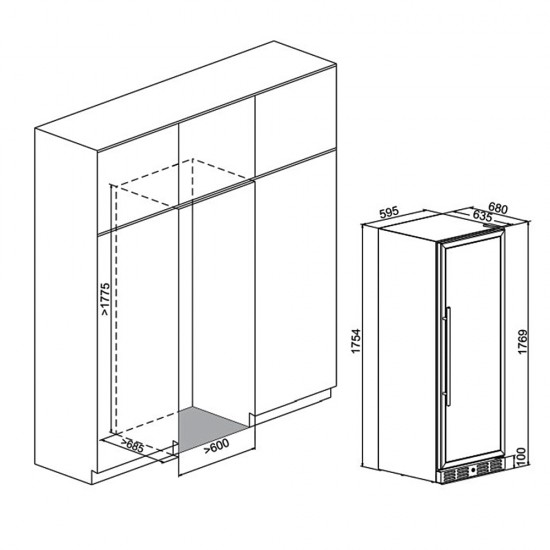 >1775
>685
>600
595
680
635
1754
1769
100